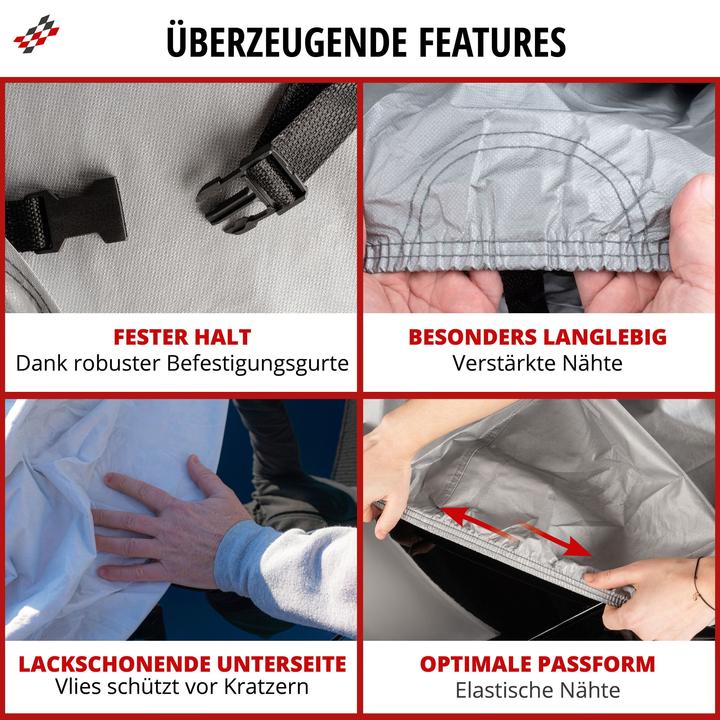 ÜBERZEUGENDE FEATURES

FESTER HALT
Dank robuster Befestigungsgurte

BESONDERS LANGLEBIG
Verstärkte Nähte

LACKSCHONENDE UNTERSEITE
Vlies schützt vor Kratzern

OPTIMALE PASSFORM
Elastische Nähte