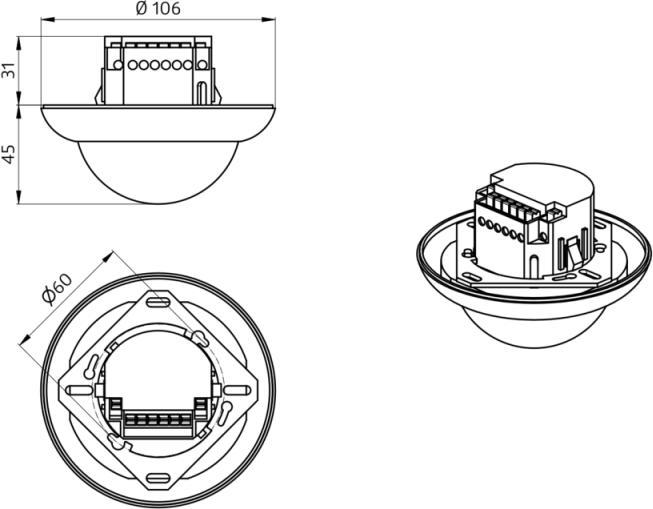 Ø 106

31

45

Ø60