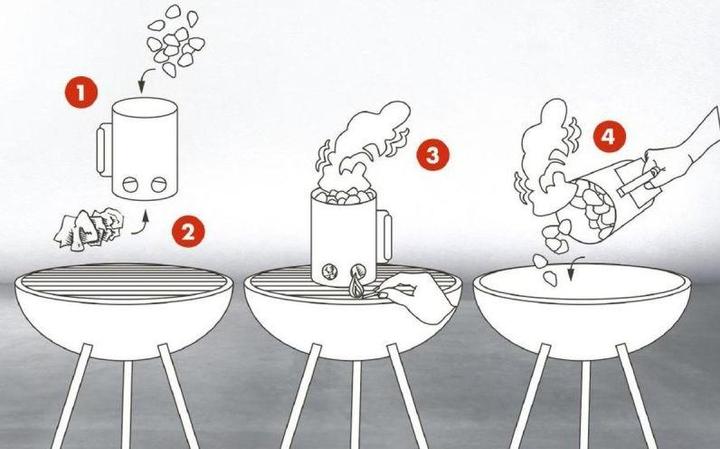 1

2

3

4