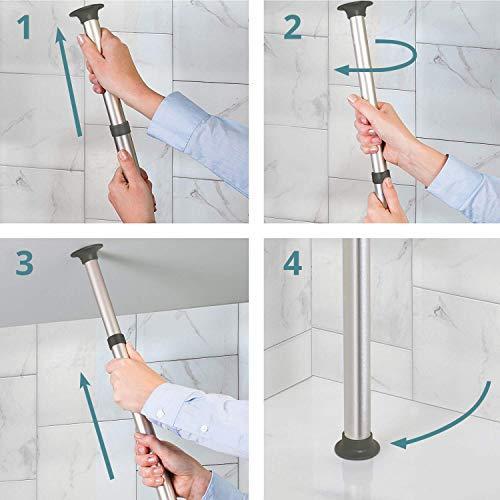 1

2

3

4