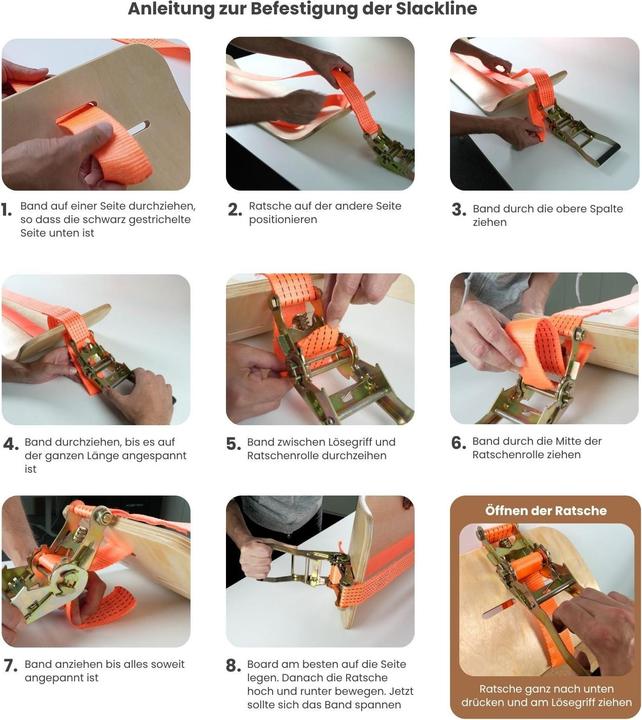 Anleitung zur Befestigung der Slackline

1. Band auf einer Seite durchziehen, so dass die schwarz gestrichelte Seite unten ist

2. Ratsche auf der andere Seite positionieren

3. Band durch die obere Spalte ziehen

4. Band durchziehen, bis es auf der ganzen Länge angespannt ist

5. Band zwischen Lösegriff und Ratschenrolle durchzeihen

6. Band durch die Mitte der Ratschenrolle ziehen

7. Band anziehen bis alles soweit angepannt ist

8. Board am besten auf die Seite legen. Danach die Ratsche hoch und runter bewegen. Jetzt sollte sich das Band spannen

Öffnen der Ratsche

Ratsche ganz nach unten drücken und am Lösegriff ziehen