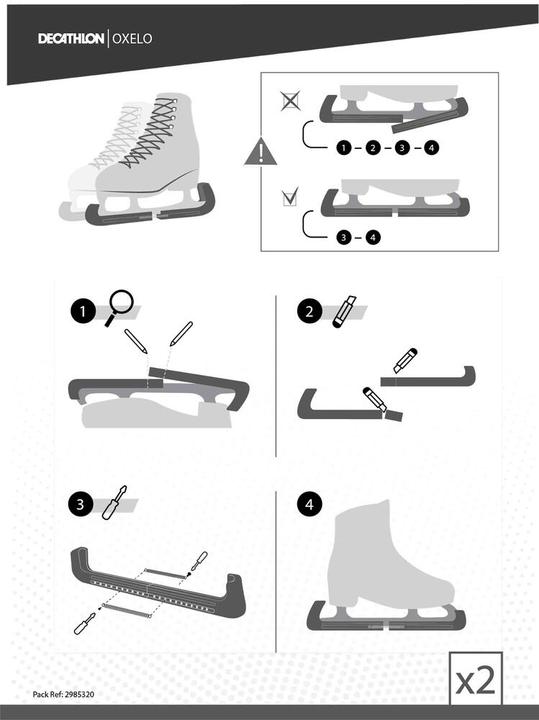 DECATHLON | OXELO

1 – 2 – 3 – 4

3 – 4

1

2

3

4

x2

Pack Ref: 2985320