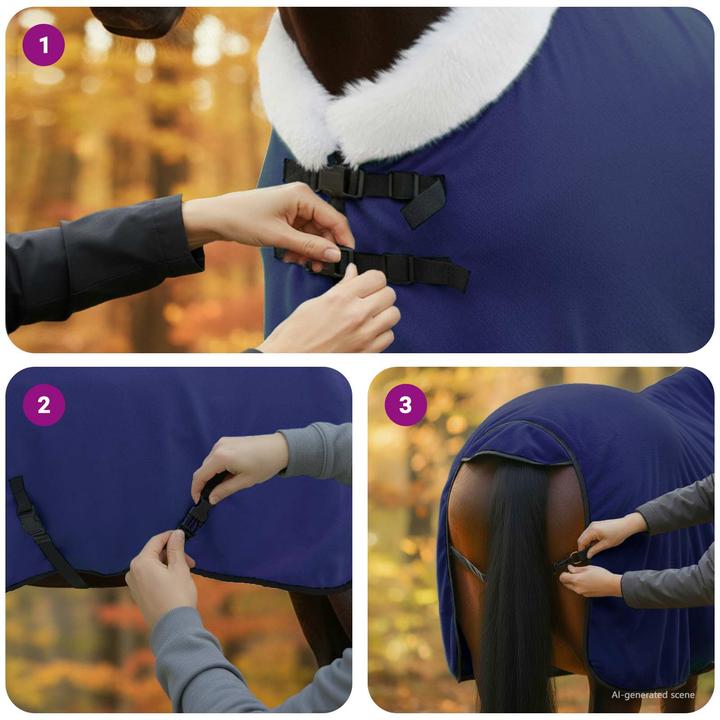 1

2

3

AI-generated scene