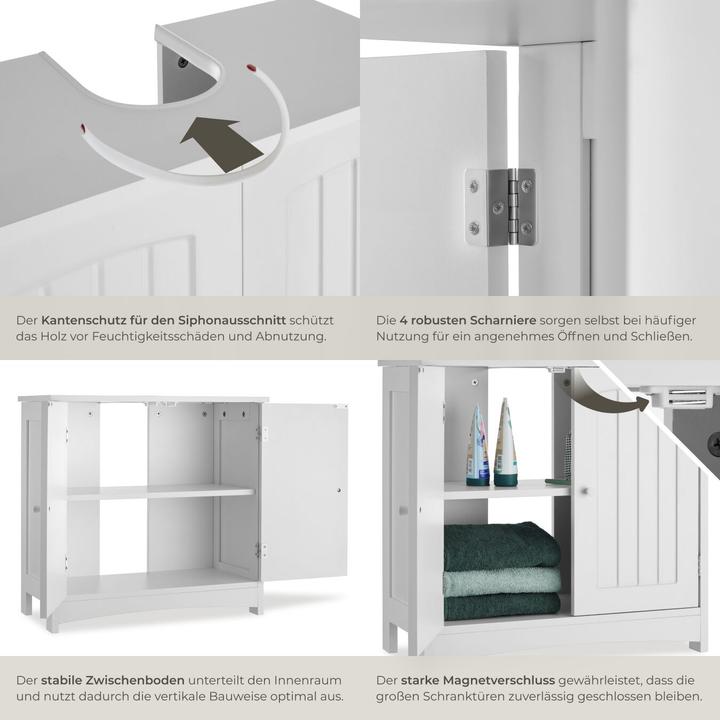 Der Kantenschutz für den Siphonausschnitt schützt das Holz vor Feuchtigkeitsschäden und Abnutzung.

Die 4 robusten Scharniere sorgen selbst bei häufiger Nutzung für ein angenehmes Öffnen und Schließen.

Der stabile Zwischenboden unterteilt den Innenraum und nutzt dadurch die vertikale Bauweise optimal aus.

Der starke Magnetverschluss gewährleistet, dass die großen Schranktüren zuverlässig geschlossen bleiben.