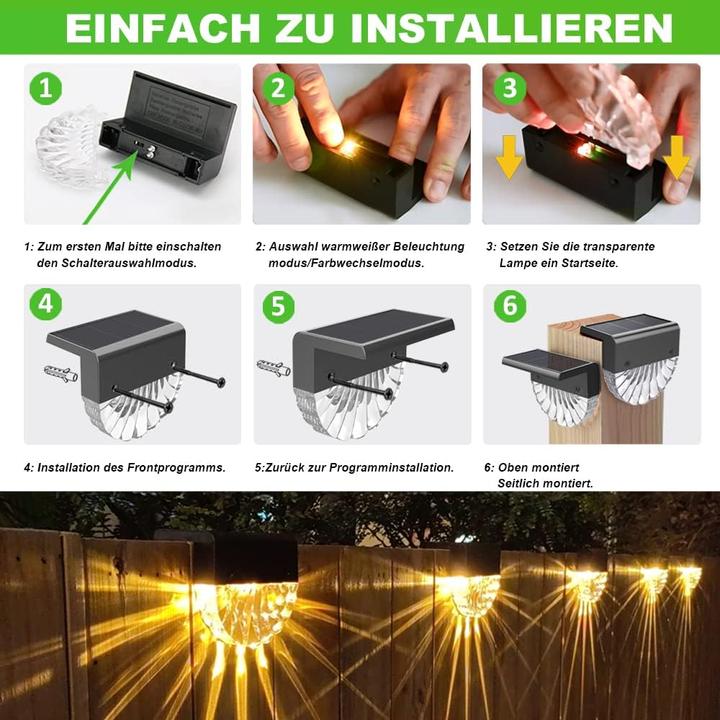 EINFACH ZU INSTALLIEREN

1

2

3

1: Zum ersten Mal bitte einschalten den Schalterauswahlmodus.

2: Auswahl warmweißer Beleuchtung modus/Farbwechselmodus.

3: Setzen Sie die transparente Lampe ein Startseite.

4

5

6

4: Installation des Frontprogramms.

5:Zurück zur Programminstallation.

6: Oben montiert Seitlich montiert.