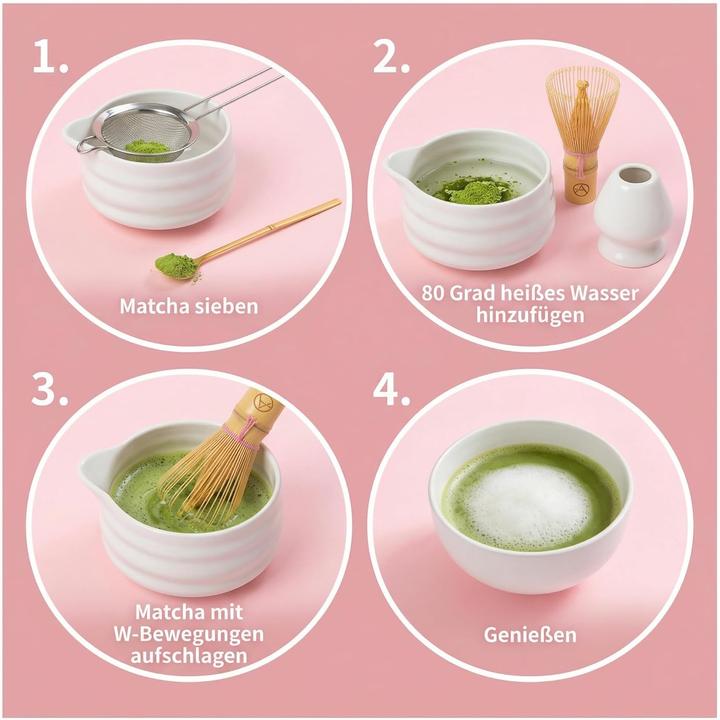 1.

Matcha sieben

2.

80 Grad heißes Wasser hinzufügen

3.

Matcha mit W-Bewegungen aufschlagen

4.

Genießen