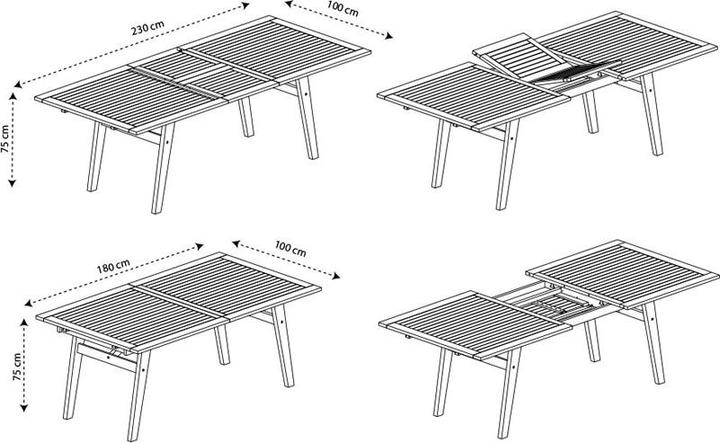 230 cm

100 cm

75 cm

180 cm

100 cm

75 cm