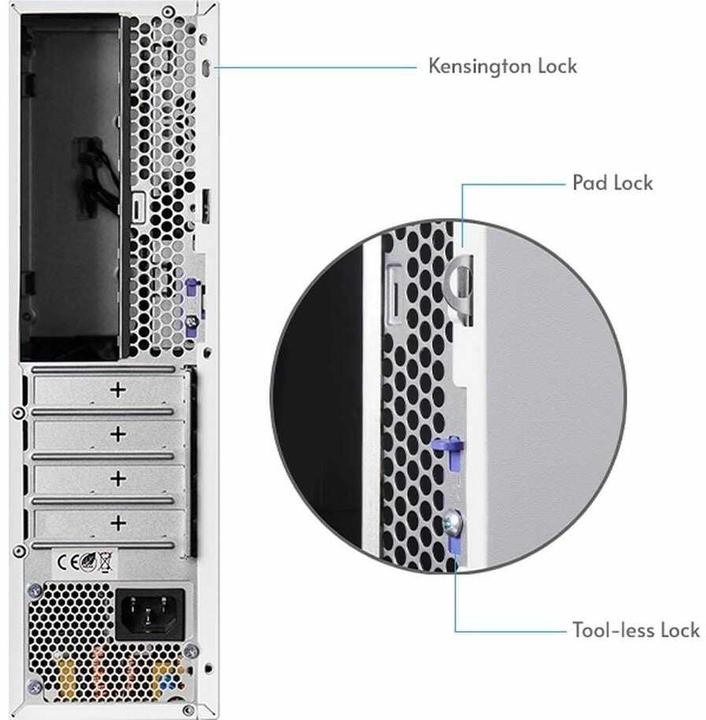 Kensington Lock

Pad Lock

Tool-less Lock

CE