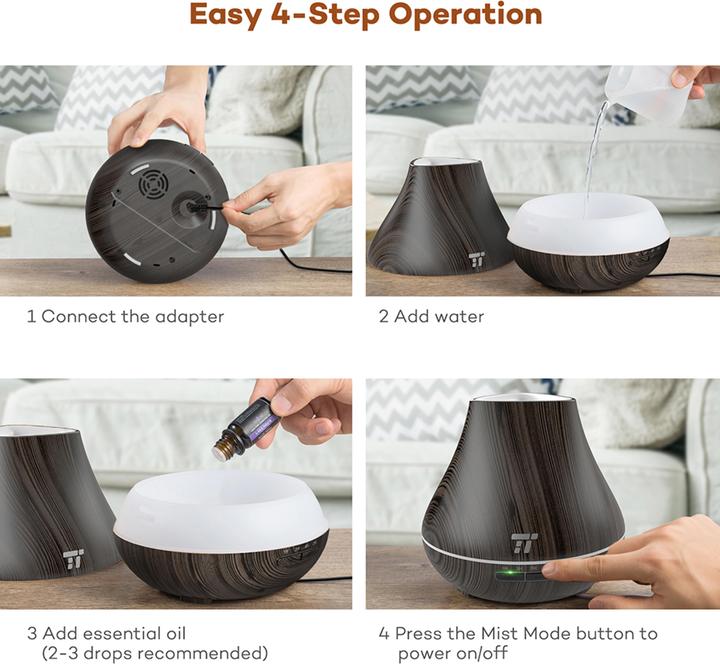 Easy 4-Step Operation

1 Connect the adapter

2 Add water

3 Add essential oil
(2-3 drops recommended)

4 Press the Mist Mode button to power on/off