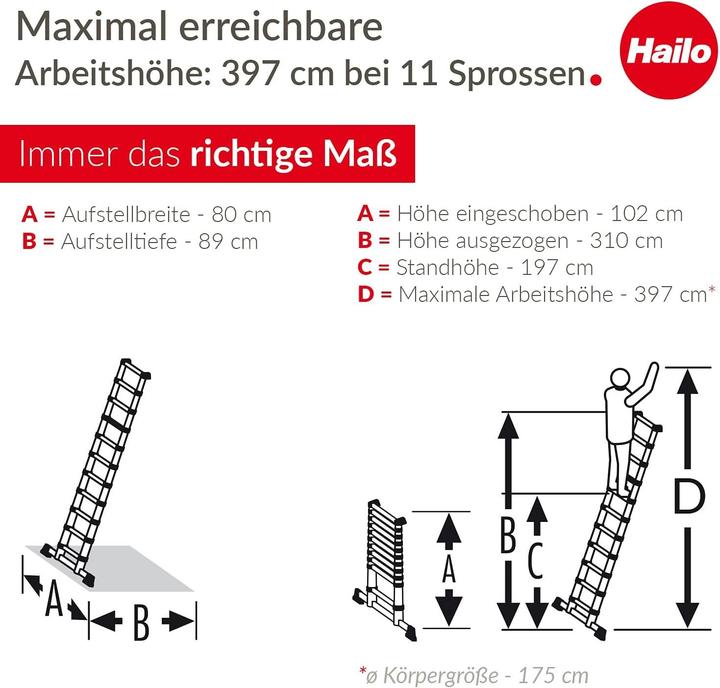 Maximal erreichbare
Arbeitshöhe: 397 cm bei 11 Sprossen.

Hailo

Immer das richtige Maß

A = Aufstellbreite - 80 cm
B = Aufstelltiefe - 89 cm

A = Höhe eingeschoben - 102 cm
B = Höhe ausgezogen - 310 cm
C = Standhöhe - 197 cm
D = Maximale Arbeitshöhe - 397 cm*

A
B

A
B
C
D

*ø Körpergröße - 175 cm