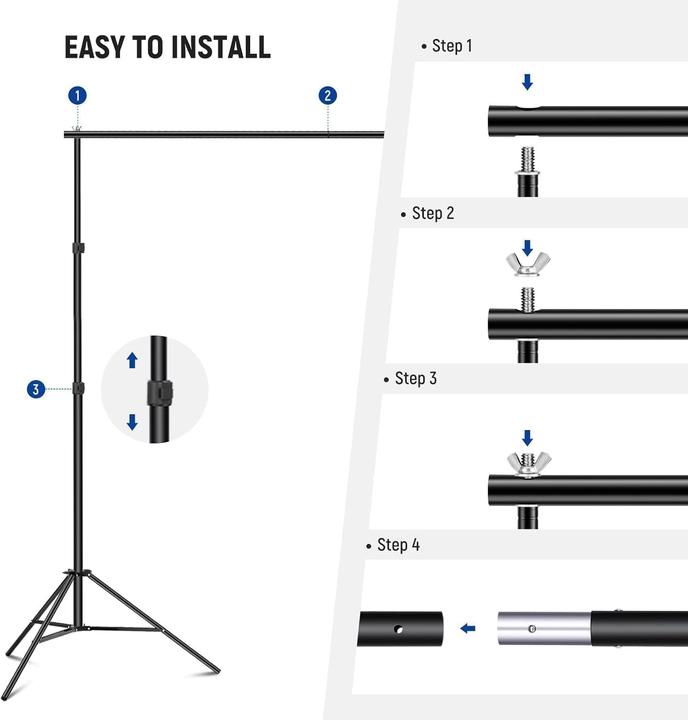 EASY TO INSTALL

1

2

3

• Step 1

• Step 2

• Step 3

• Step 4