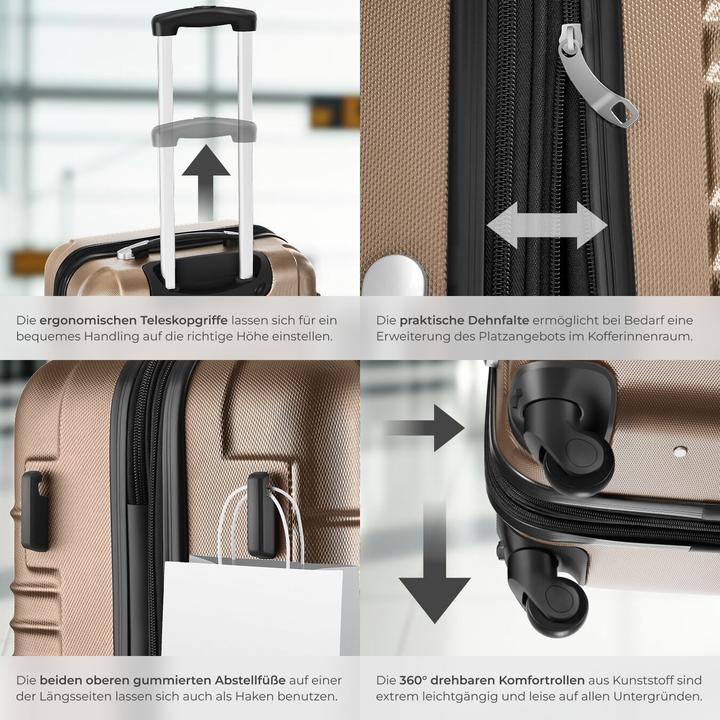 Die ergonomischen Teleskopgriffe lassen sich für ein bequemes Handling auf die richtige Höhe einstellen.

Die praktische Dehnfalte ermöglicht bei Bedarf eine Erweiterung des Platzangebots im Kofferinnenraum.

Die beiden oberen gummierten Abstellfüße auf einer der Längsseiten lassen sich auch als Haken benutzen.

Die 360° drehbaren Komfortrollen aus Kunststoff sind extrem leichtgängig und leise auf allen Untergründen.