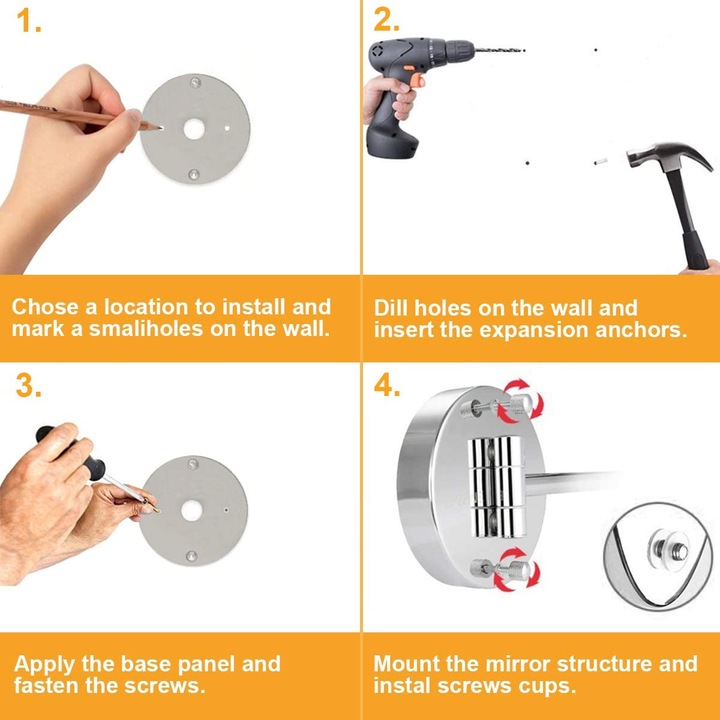 1.

Chose a location to install and mark a smaliholes on the wall.

2.

Dill holes on the wall and insert the expansion anchors.

3.

Apply the base panel and fasten the screws.

4.

Mount the mirror structure and instal screws cups.