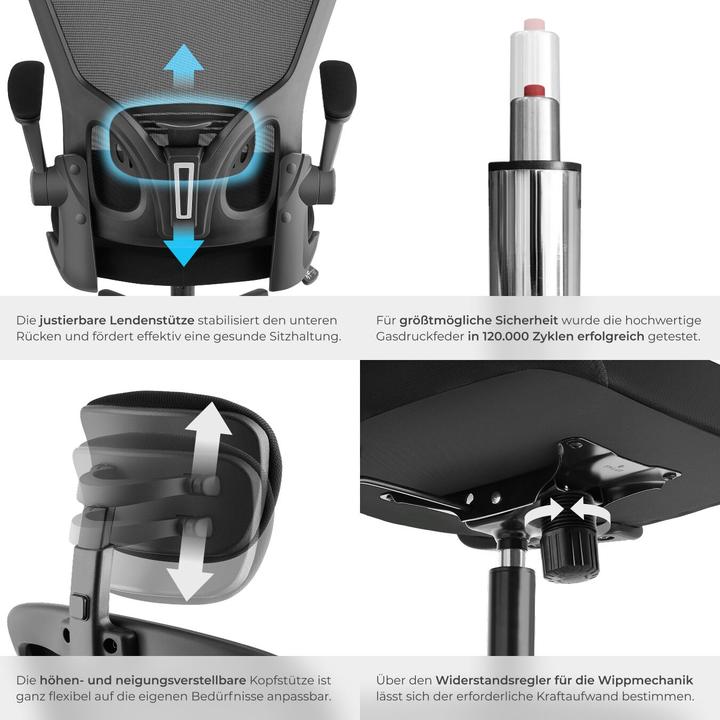 Die justierbare Lendenstütze stabilisiert den unteren Rücken und fördert effektiv eine gesunde Sitzhaltung.

Für größtmögliche Sicherheit wurde die hochwertige Gasdruckfeder in 120.000 Zyklen erfolgreich getestet.

Die höhen- und neigungsverstellbare Kopfstütze ist ganz flexibel auf die eigenen Bedürfnisse anpassbar.

Über den Widerstandsregler für die Wippmechanik lässt sich der erforderliche Kraftaufwand bestimmen.