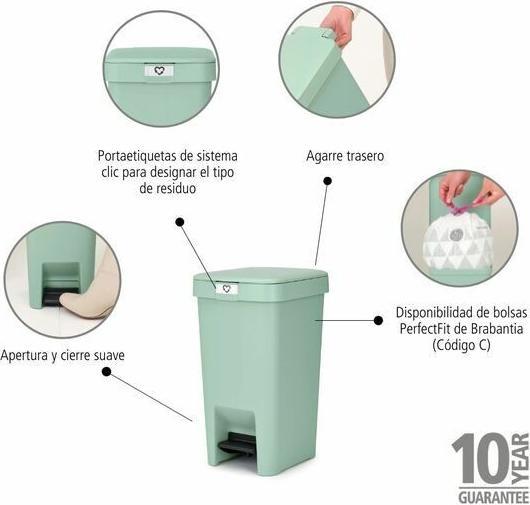 Portaetiquetas de sistema clic para designar el tipo de residuo

Agarre trasero

Apertura y cierre suave

Disponibilidad de bolsas PerfectFit de Brabantia (Código C)

10 YEAR GUARANTEE