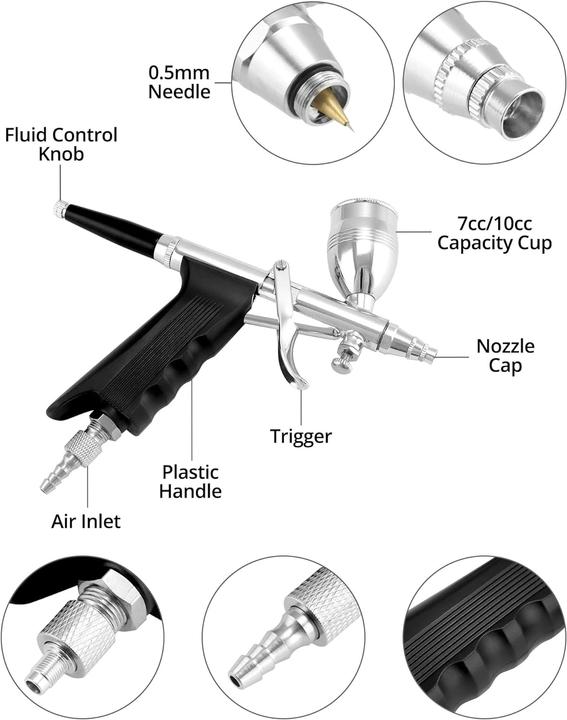 0.5mm Needle

Fluid Control Knob

7cc/10cc Capacity Cup

Nozzle Cap

Trigger

Plastic Handle

Air Inlet