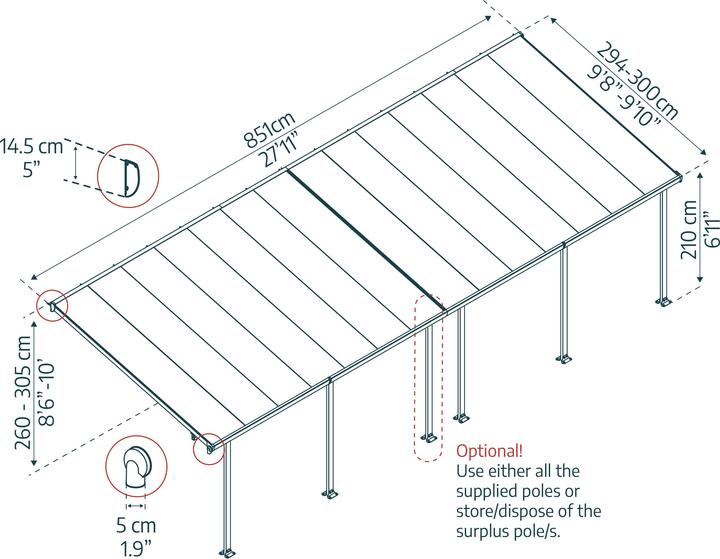 14.5 cm
5"

851cm
27'11"

294-300cm
9'8"-9'10"

210 cm
6'11"

260 - 305 cm
8'6"-10'

5 cm
1.9"

Optional!
Use either all the supplied poles or store/dispose of the surplus pole/s.