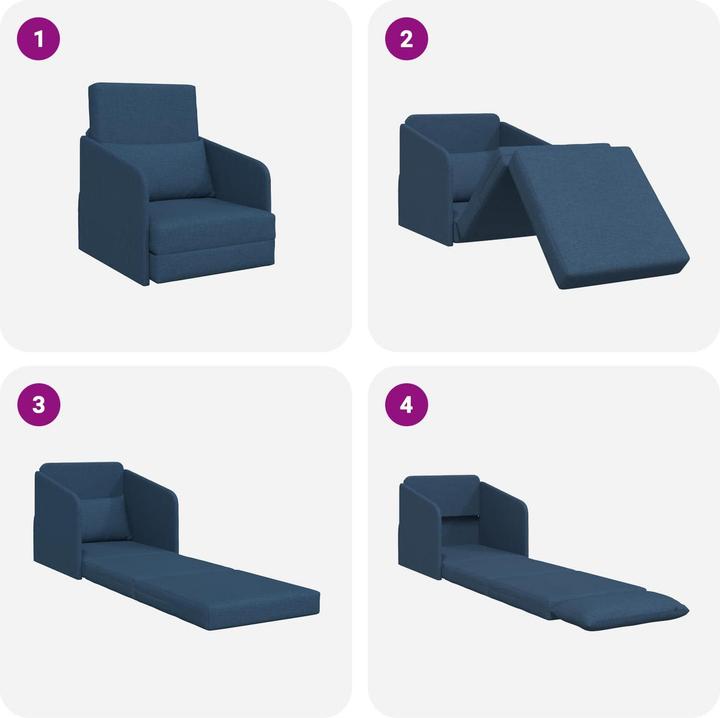 1

2

3

4