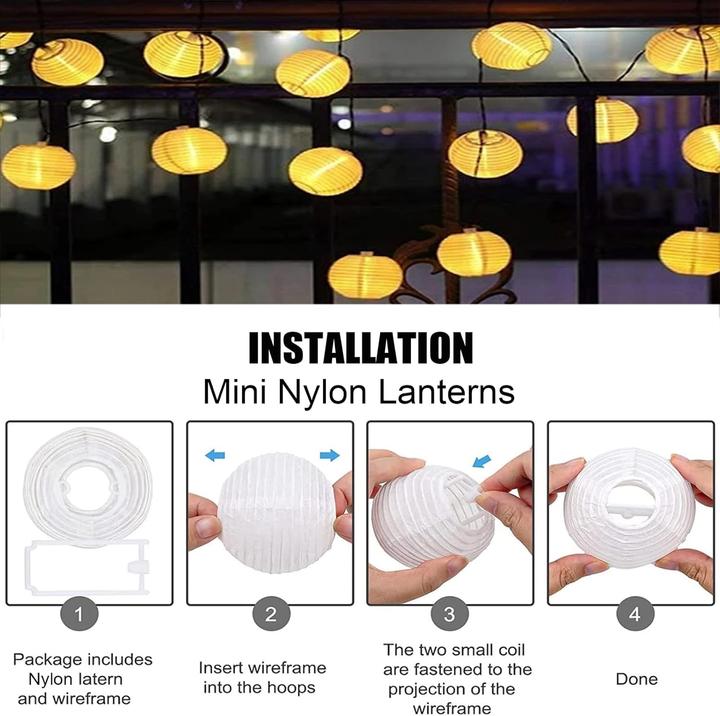 INSTALLATION
Mini Nylon Lanterns

1

Package includes Nylon latern and wireframe

2

Insert wireframe into the hoops

3

The two small coil are fastened to the projection of the wireframe

4

Done