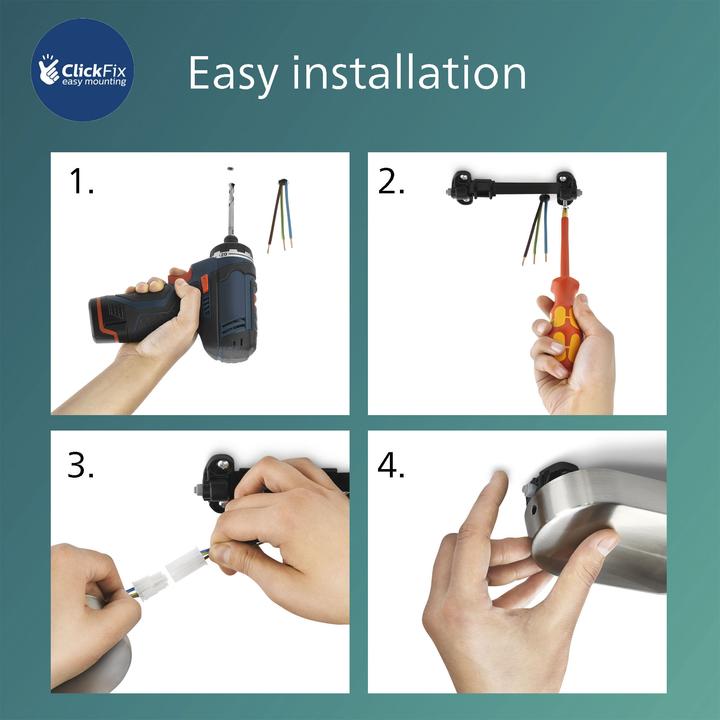 ClickFix
easy mounting

Easy installation

1.

2.

3.

4.