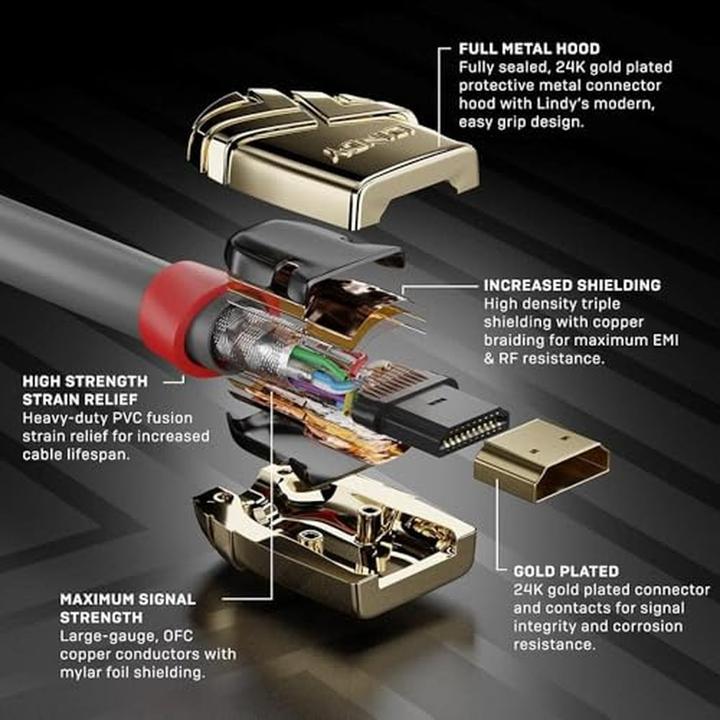 FULL METAL HOOD
Fully sealed, 24K gold plated protective metal connector hood with Lindy's modern, easy grip design.

LINDY

INCREASED SHIELDING
High density triple shielding with copper braiding for maximum EMI & RF resistance.

HIGH STRENGTH STRAIN RELIEF
Heavy-duty PVC fusion strain relief for increased cable lifespan.

GOLD PLATED
24K gold plated connector and contacts for signal integrity and corrosion resistance.

MAXIMUM SIGNAL STRENGTH
Large-gauge, OFC copper conductors with mylar foil shielding.