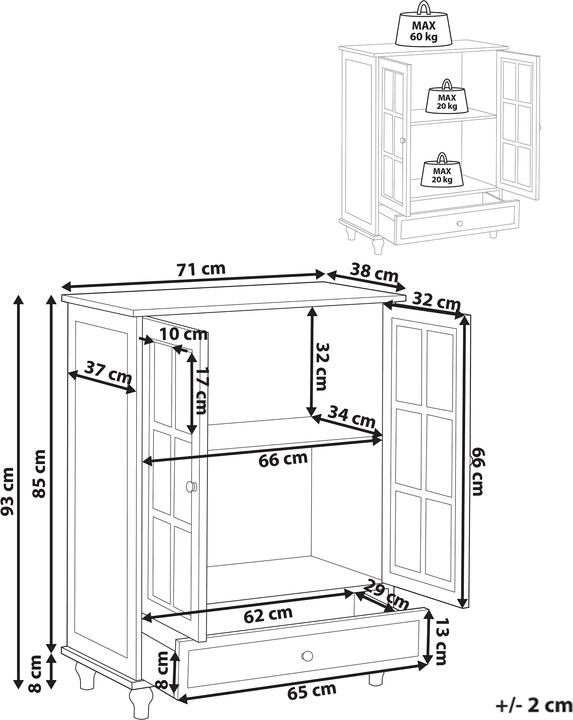 MAX
60 kg

MAX
20 kg

MAX
20 kg

71 cm
38 cm
32 cm
10 cm
37 cm
17 cm
32 cm
34 cm
66 cm
66 cm
93 cm
85 cm
29 cm
62 cm
13 cm
8 cm
8 cm
65 cm
+/- 2 cm