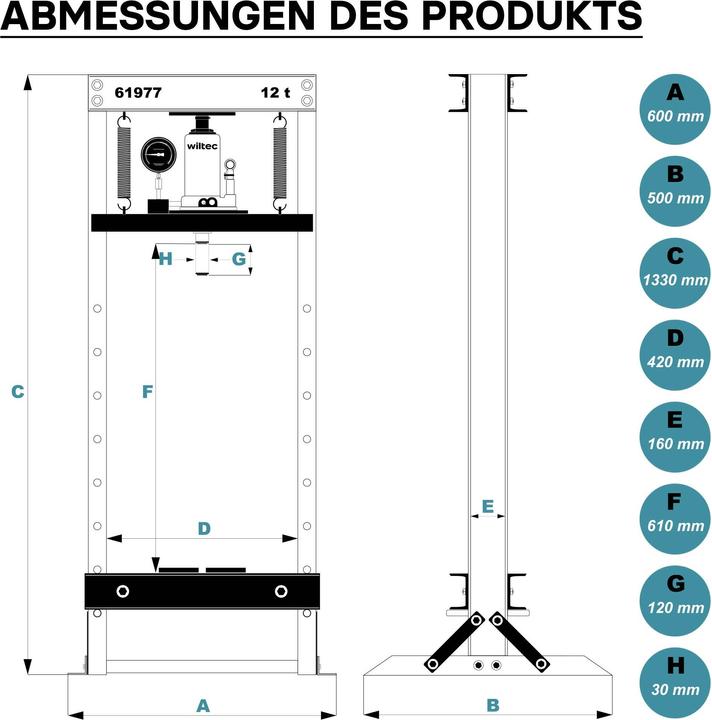 ABMESSUNGEN DES PRODUKTS

61977
12 t
wiltec

H
G
C
F
D
A
E
B

A
600 mm

B
500 mm

C
1330 mm

D
420 mm

E
160 mm

F
610 mm

G
120 mm

H
30 mm