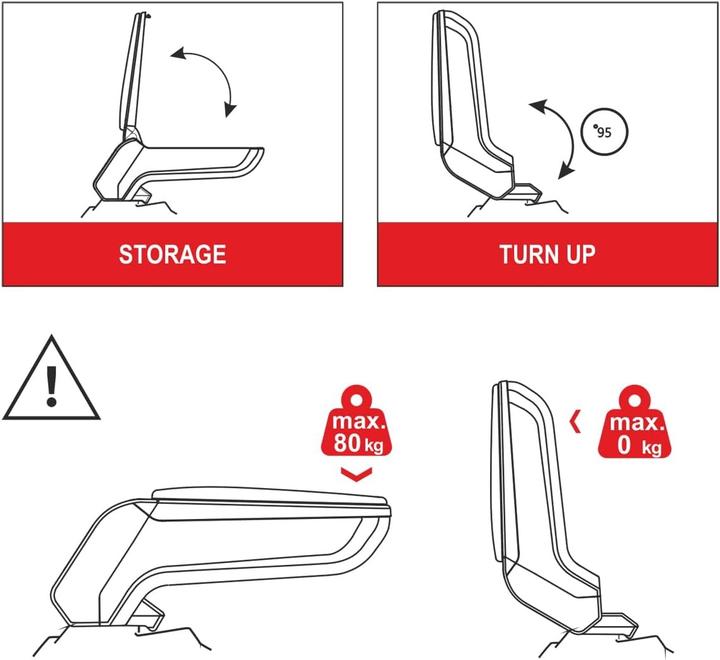 STORAGE

°95

TURN UP

!

max.
80 kg

max.
0 kg