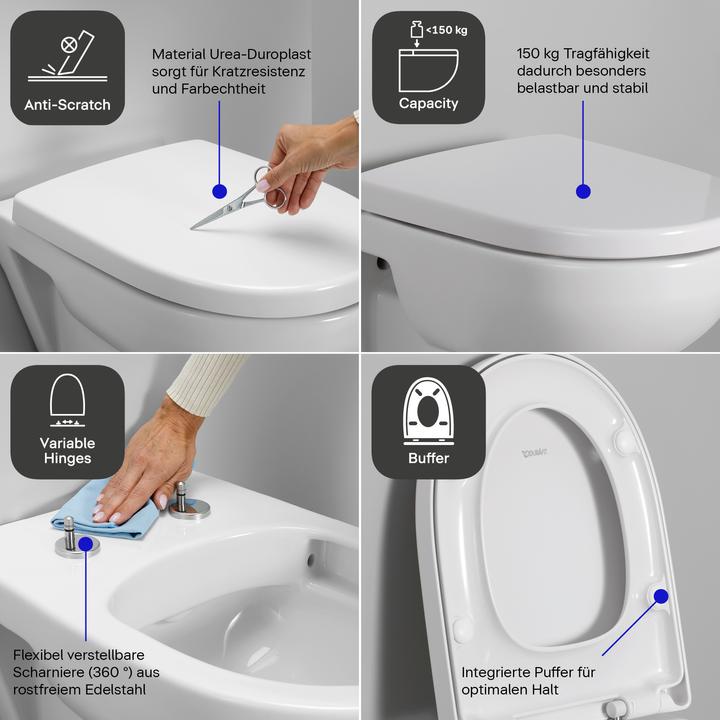 Anti-Scratch

Material Urea-Duroplast sorgt für Kratzresistenz und Farbechtheit

<150 kg

Capacity

150 kg Tragfähigkeit dadurch besonders belastbar und stabil

Variable Hinges

Flexibel verstellbare Scharniere (360 °) aus rostfreiem Edelstahl

Buffer

DURAVIT

Integrierte Puffer für optimalen Halt