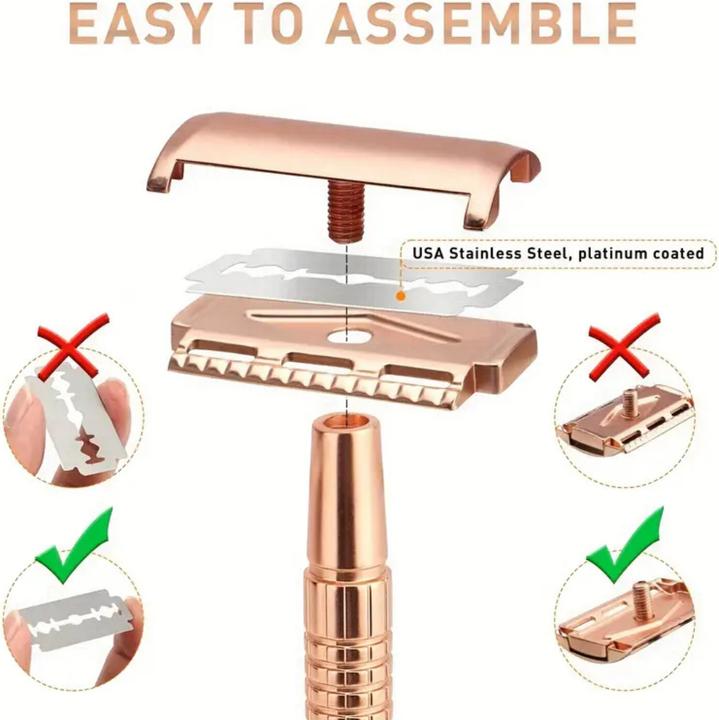 EASY TO ASSEMBLE

USA Stainless Steel, platinum coated