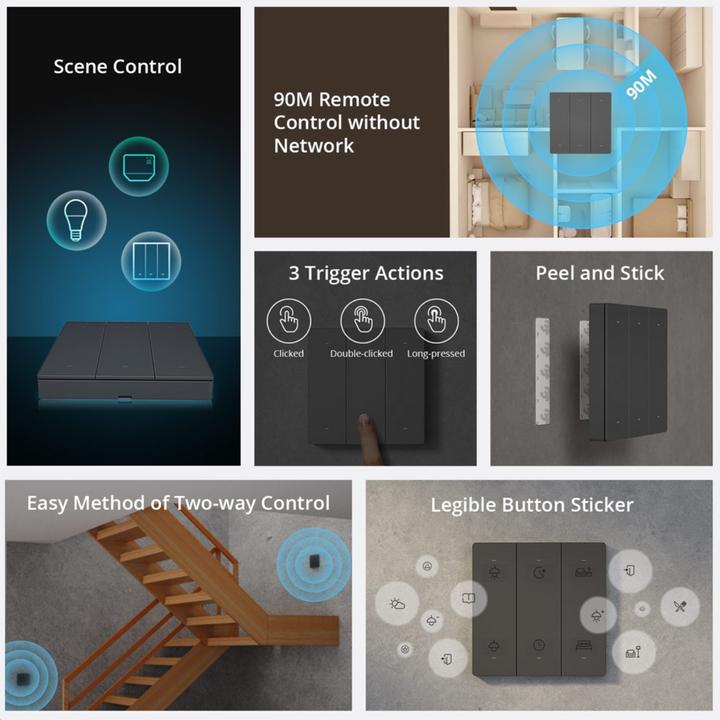 Scene Control

90M Remote Control without Network

90M

3 Trigger Actions

Clicked

Double-clicked

Long-pressed

Peel and Stick

Easy Method of Two-way Control

Legible Button Sticker