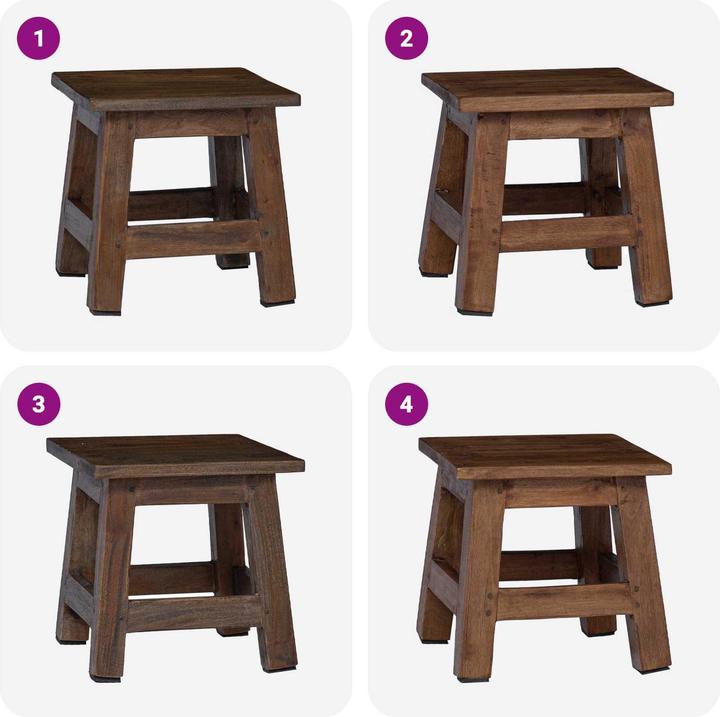 1

2

3

4