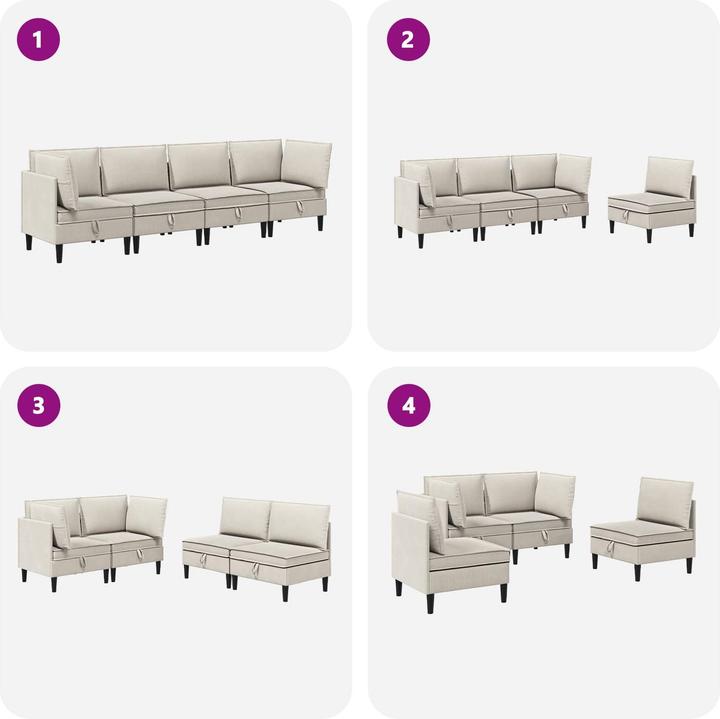 1

2

3

4