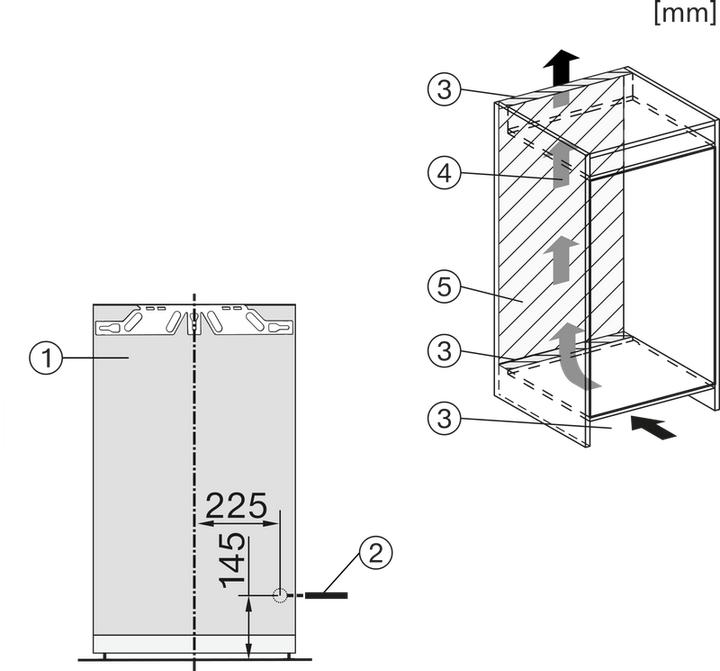 [mm]

3

4

5

3

3

1

225

145

2