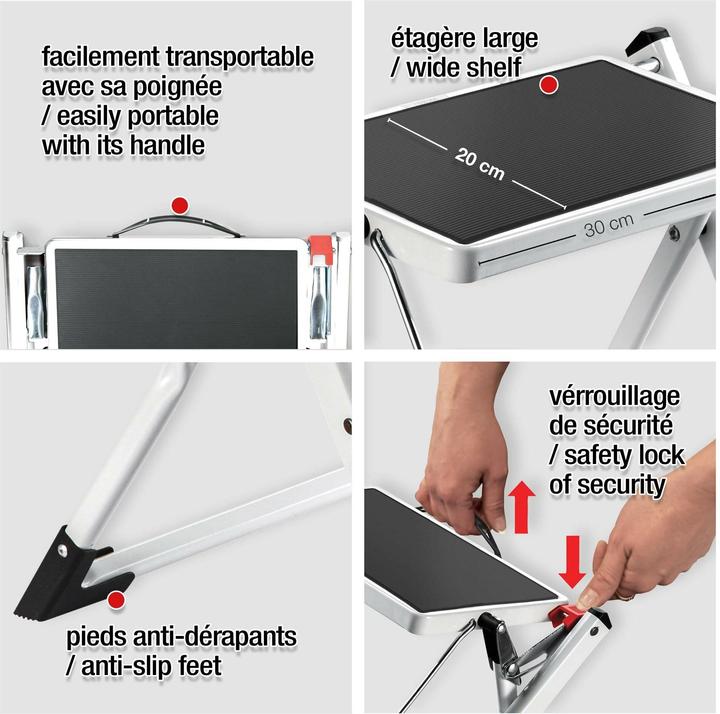 facilement transportable avec sa poignée / easily portable with its handle

étagère large / wide shelf

20 cm

30 cm

pieds anti-dérapants / anti-slip feet

vérrouillage de sécurité / safety lock of security