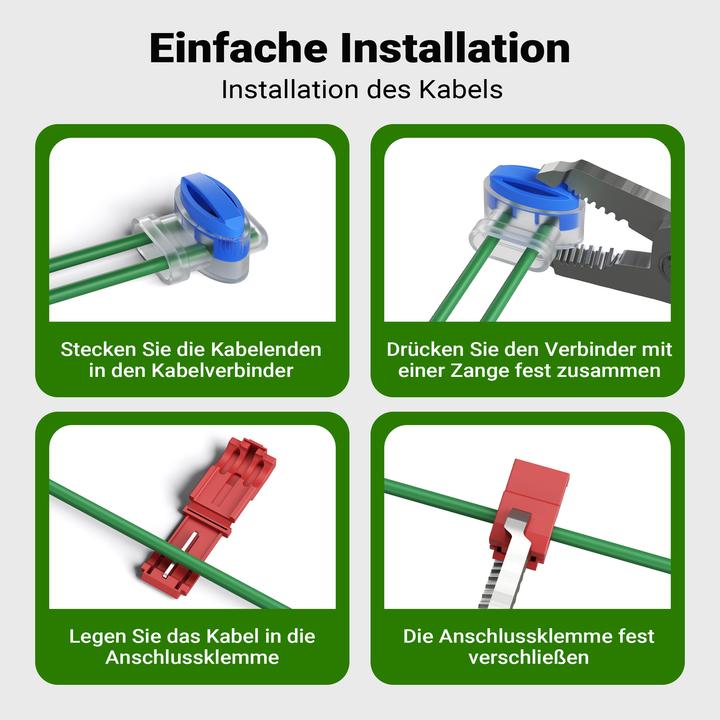 Einfache Installation
Installation des Kabels

Stecken Sie die Kabelenden in den Kabelverbinder

Drücken Sie den Verbinder mit einer Zange fest zusammen

Legen Sie das Kabel in die Anschlussklemme

Die Anschlussklemme fest verschließen