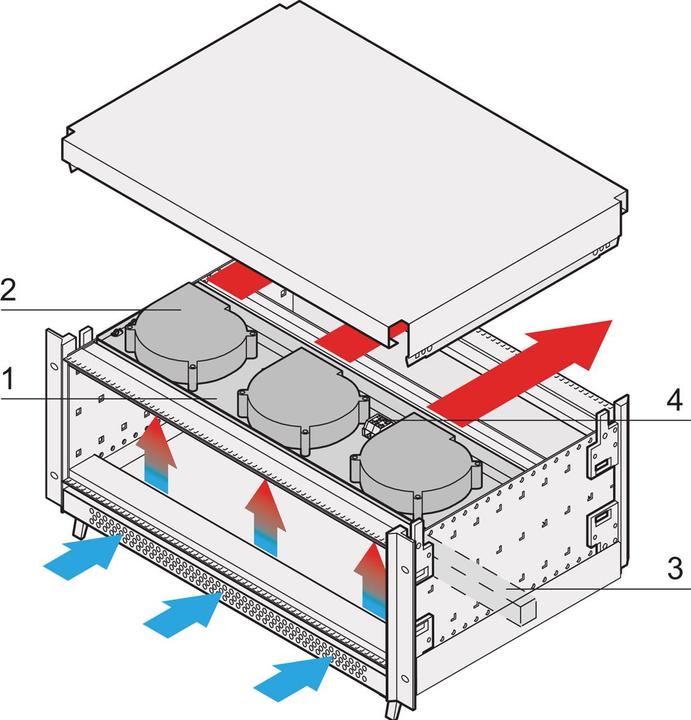 2
1
4
3