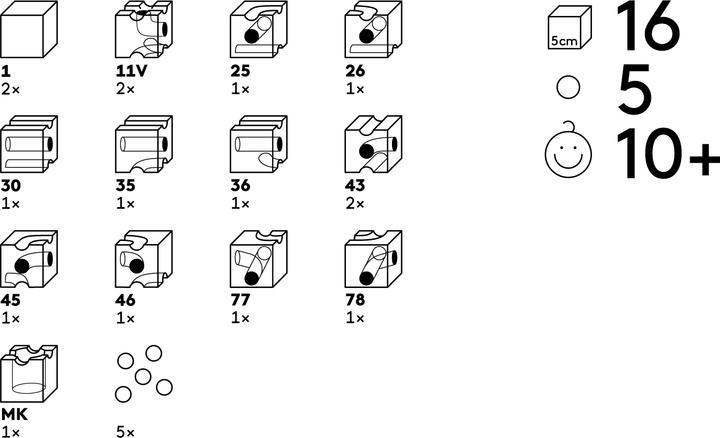 1
2×

11V
2×

25
1×

26
1×

30
1×

35
1×

36
1×

43
2×

45
1×

46
1×

77
1×

78
1×

MK
1×

5×

5cm
16

5

10+