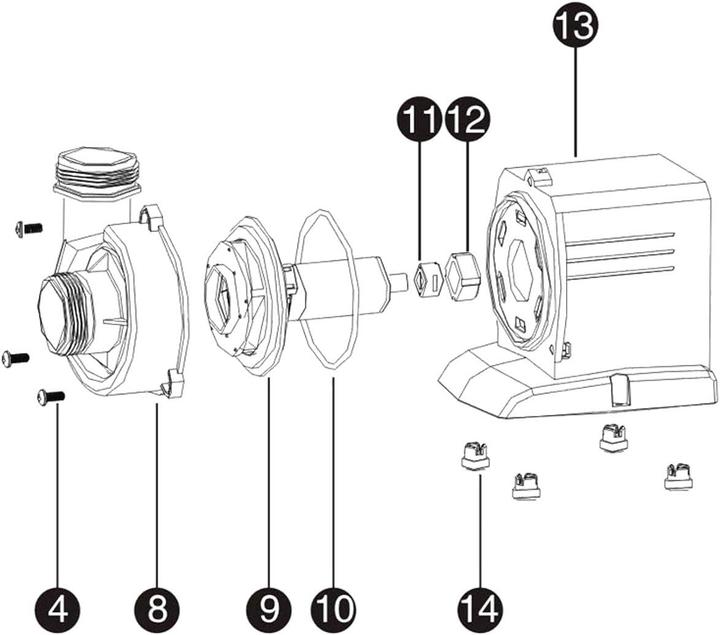 13
11
12
4
8
9
10
14