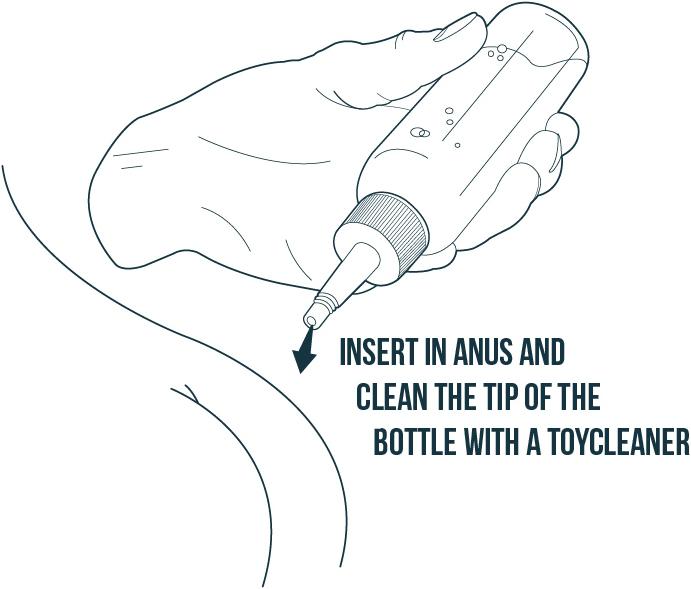 INSERT IN ANUS AND CLEAN THE TIP OF THE BOTTLE WITH A TOYCLEANER