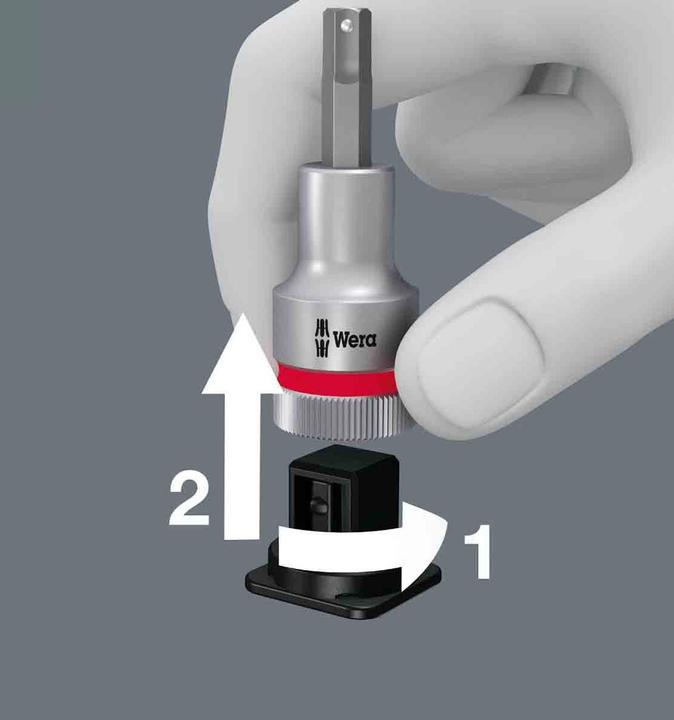 Wera

2

1