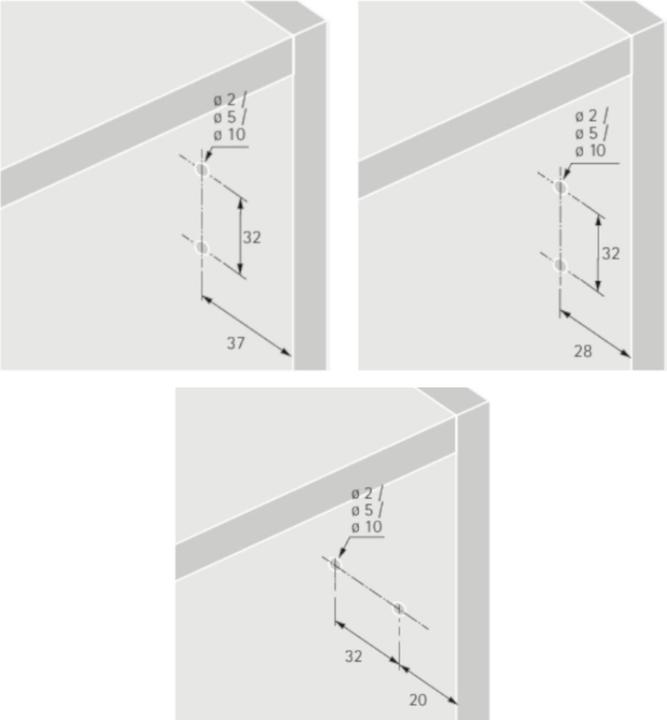 ø 2 /
ø 5 /
ø 10

32

37

ø 2 /
ø 5 /
ø 10

32

28

ø 2 /
ø 5 /
ø 10

32

20