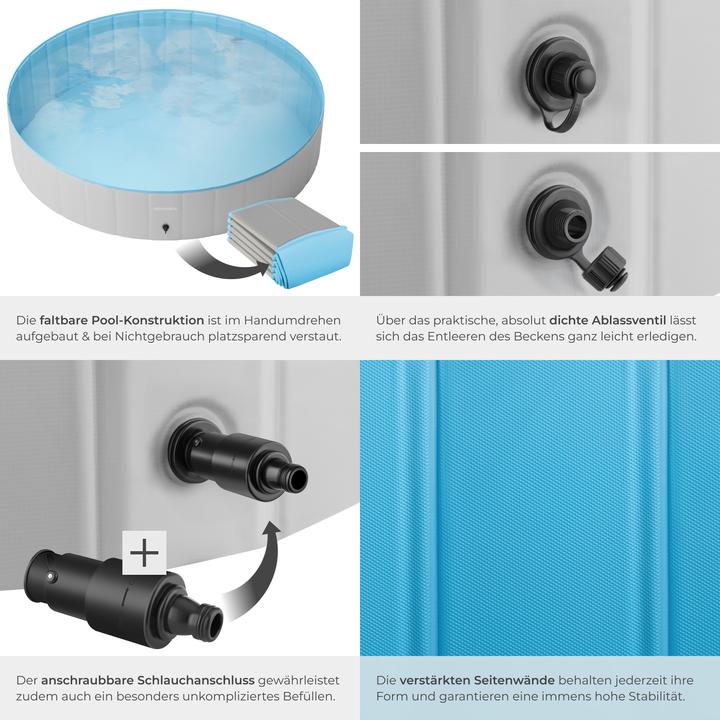 Die faltbare Pool-Konstruktion ist im Handumdrehen aufgebaut & bei Nichtgebrauch platzsparend verstaut.

Über das praktische, absolut dichte Ablassventil lässt sich das Entleeren des Beckens ganz leicht erledigen.

+

Der anschraubbare Schlauchanschluss gewährleistet zudem auch ein besonders unkompliziertes Befüllen.

Die verstärkten Seitenwände behalten jederzeit ihre Form und garantieren eine immens hohe Stabilität.