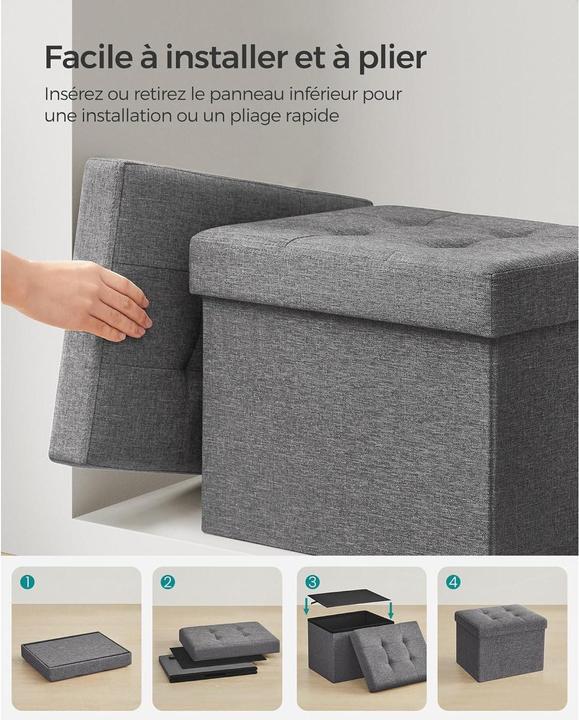 Facile à installer et à plier

Insérez ou retirez le panneau inférieur pour une installation ou un pliage rapide

1

2

3

4