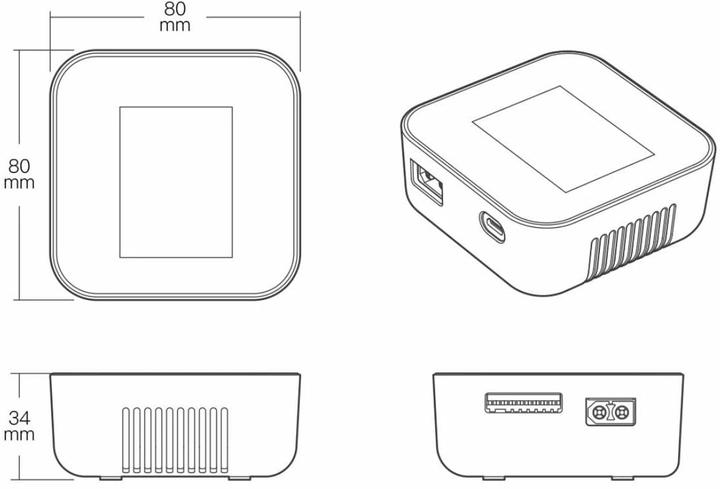 80 mm

80 mm

34 mm