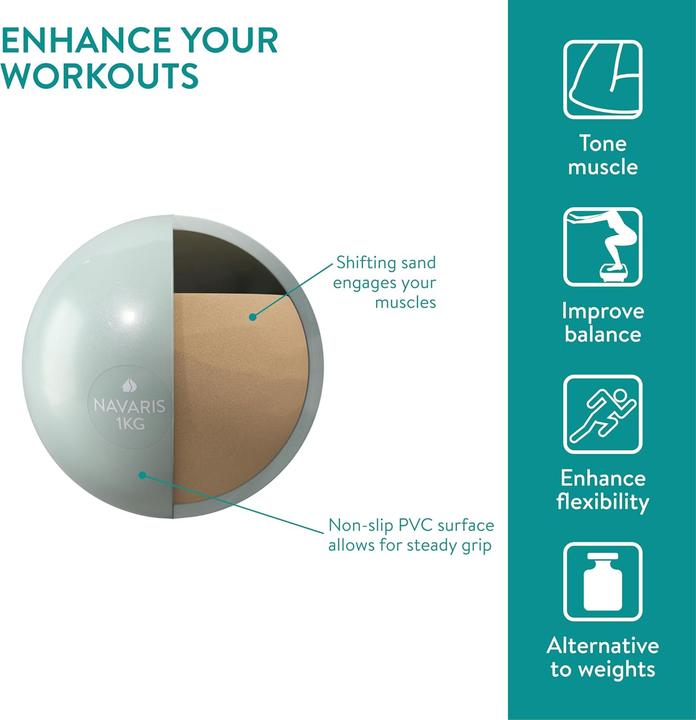 ENHANCE YOUR WORKOUTS

NAVARIS
1KG

Shifting sand engages your muscles

Non-slip PVC surface allows for steady grip

Tone muscle

Improve balance

Enhance flexibility

Alternative to weights