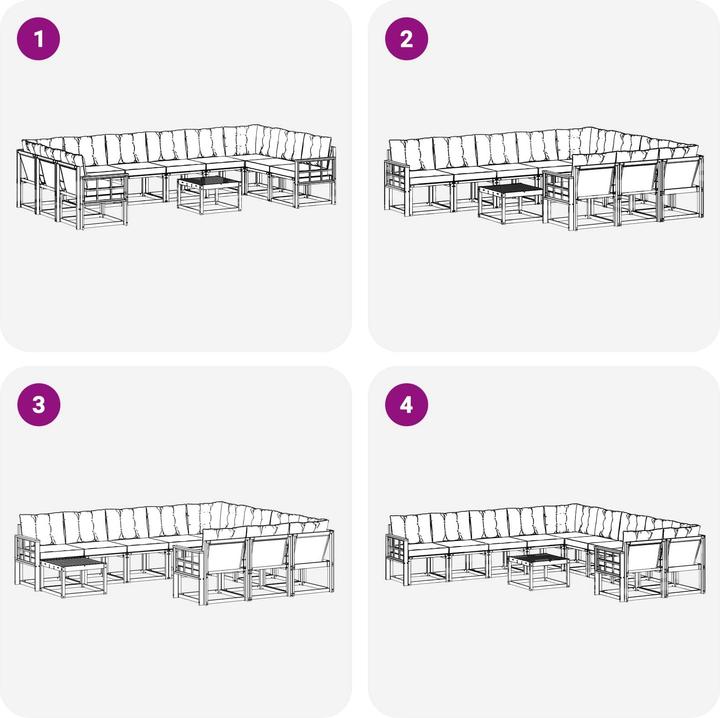 1

2

3

4