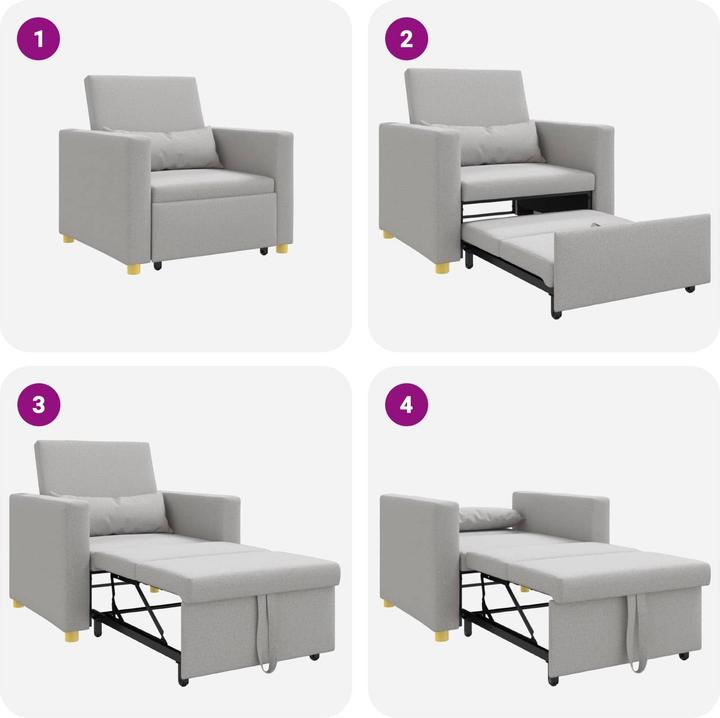 1

2

3

4