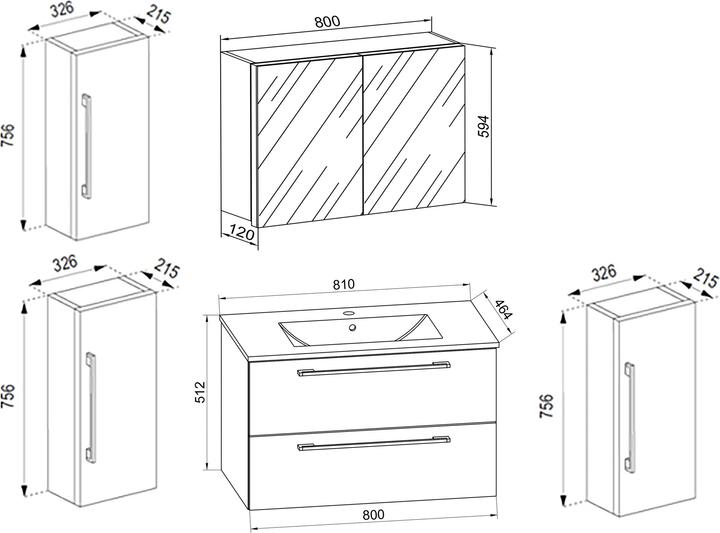 326
215
756
800
594
120
326
215
756
810
464
512
800
326
215
756