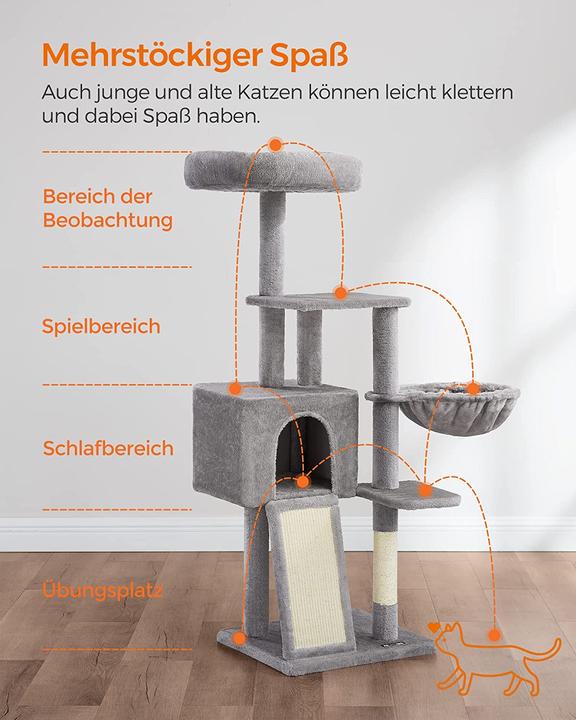 Mehrstöckiger Spaß

Auch junge und alte Katzen können leicht klettern und dabei Spaß haben.

Bereich der Beobachtung

Spielbereich

Schlafbereich

Übungsplatz